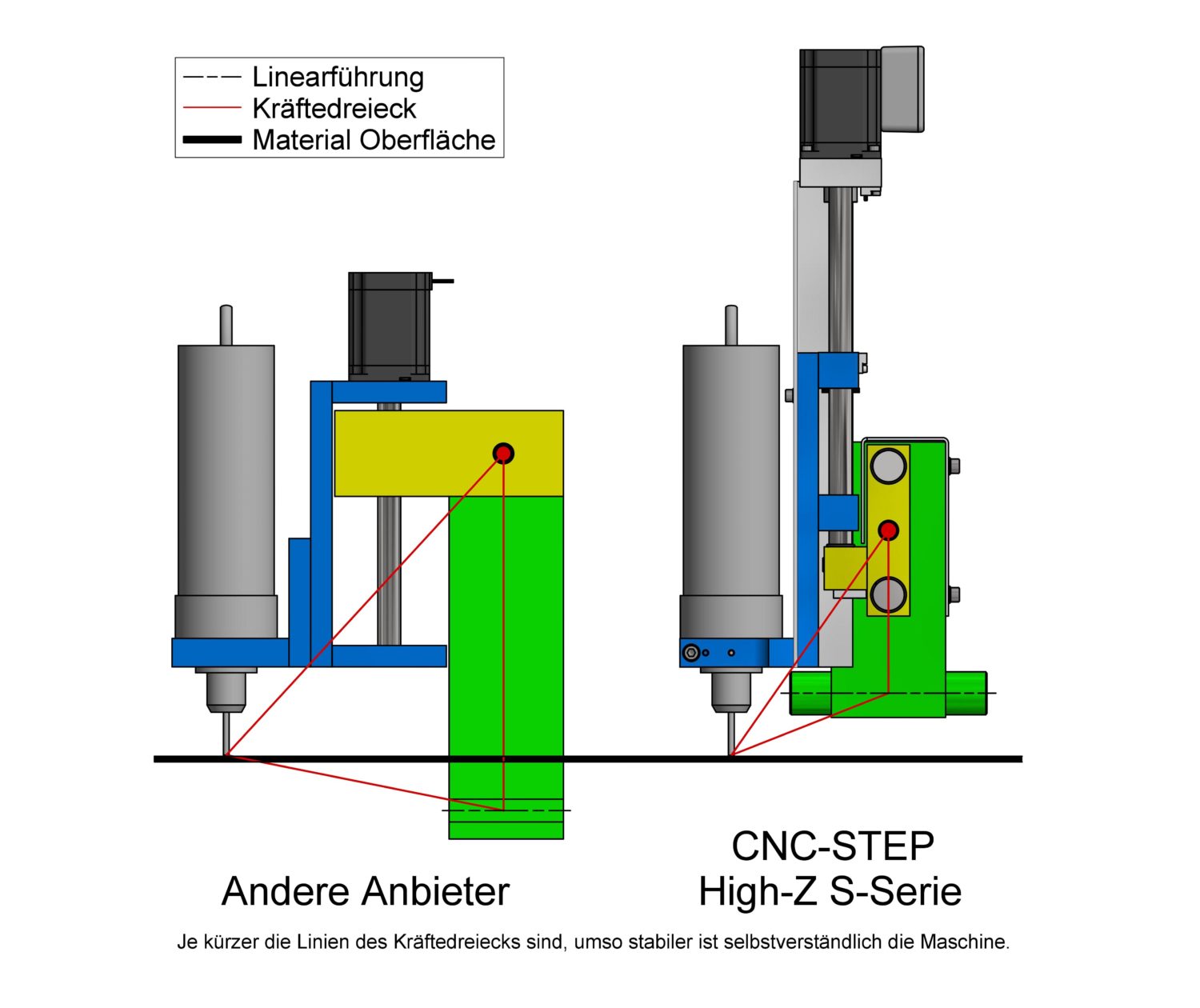 Linearführung
Kräftedreieck
Material Oberfläche

Andere Anbieter

CNC-STEP
High-Z S-Serie

Je kürzer die Linien des Kräftedreiecks sind, umso stabiler ist selbstverständlich die Maschine.